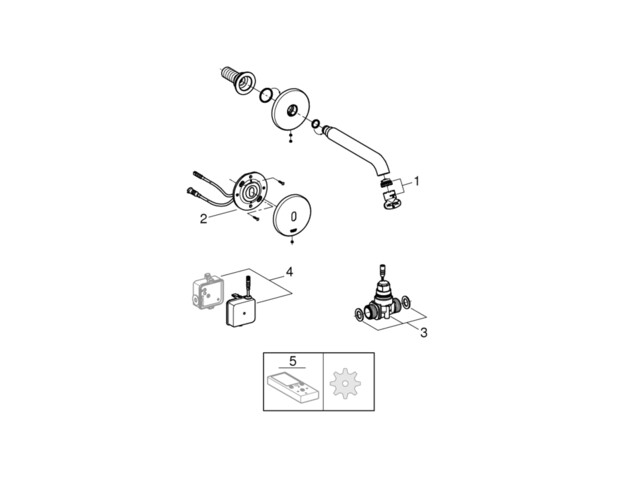 1

2

4

3

5