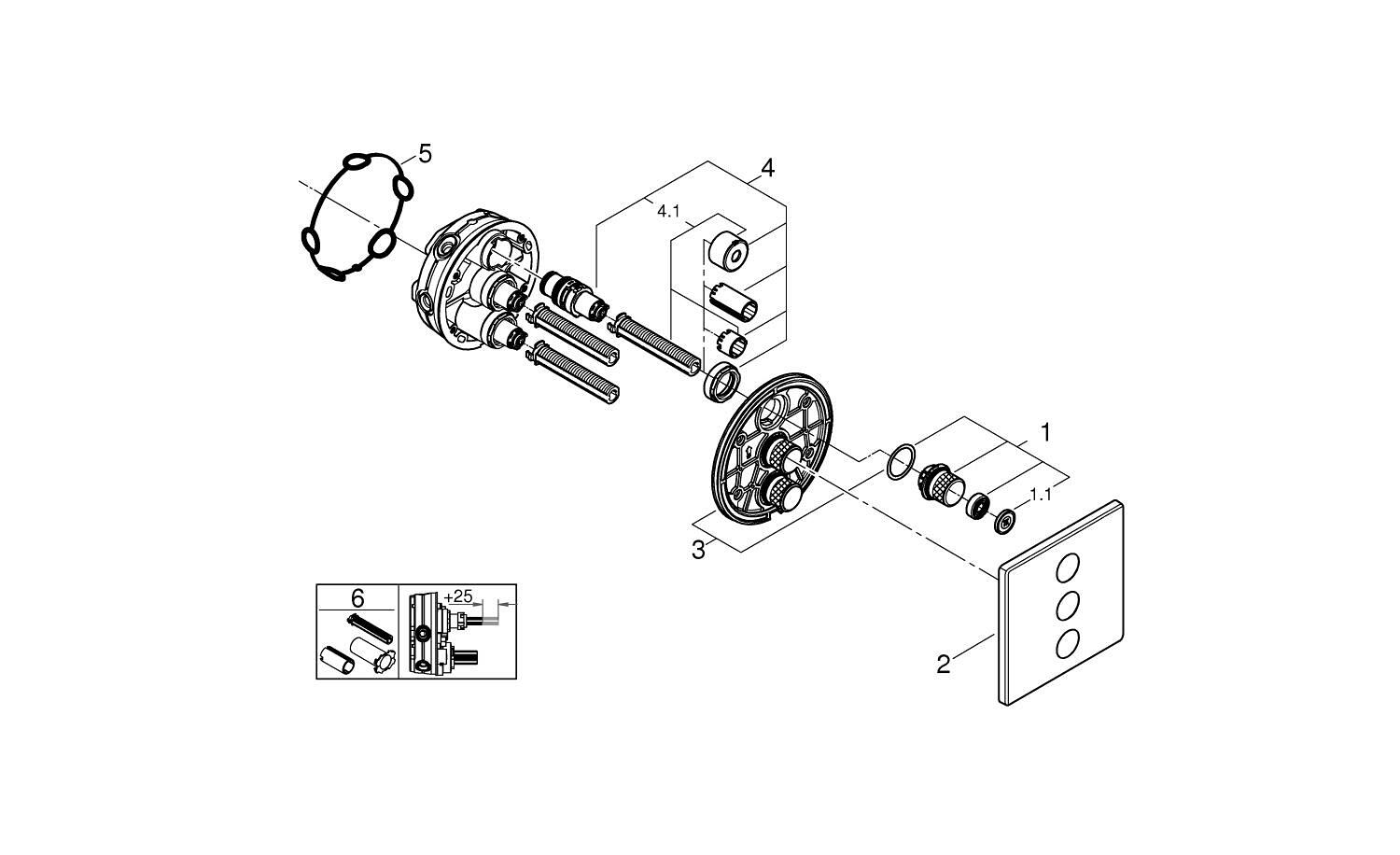 5
4
4.1
1
1.1
3
2
6
+25