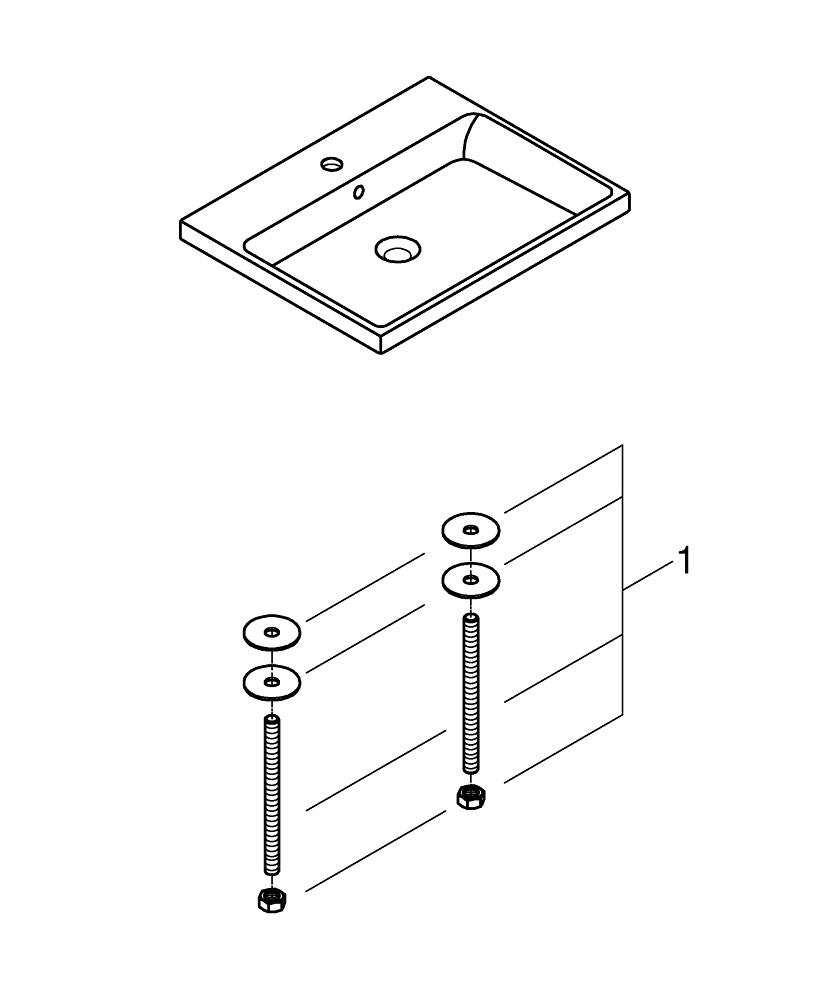 1