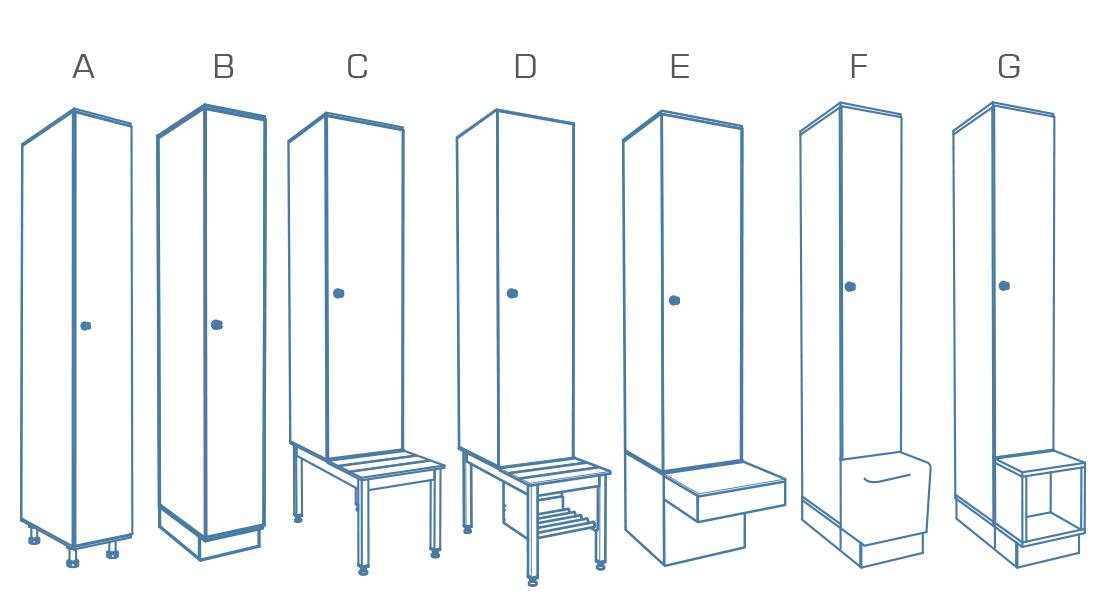 A B C D E F G